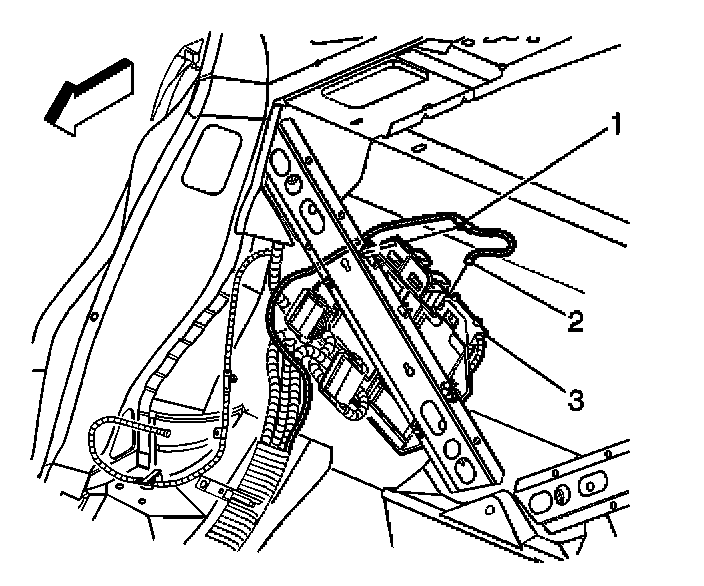 1
2
3