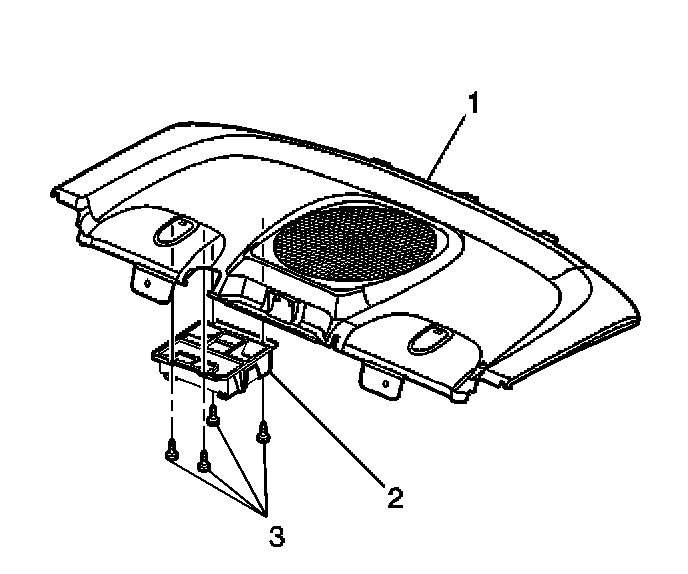 1

2

3