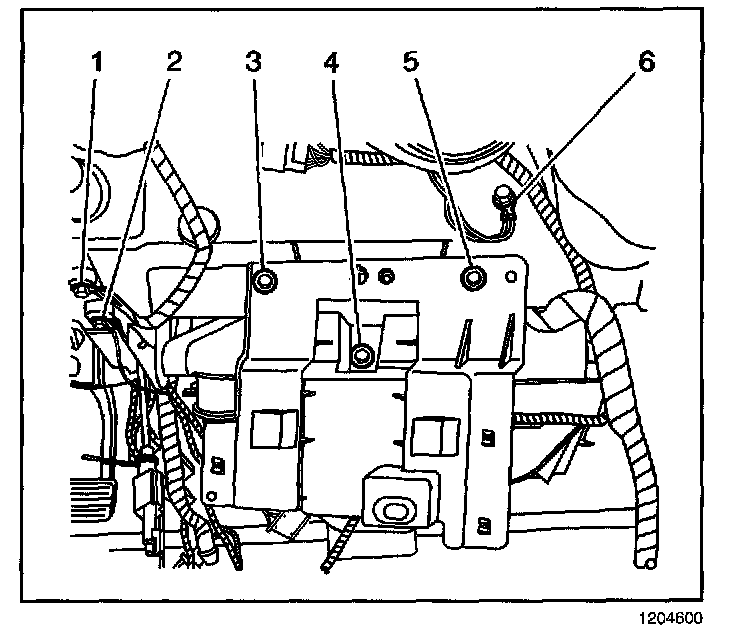 1
2
3
4
5
6
1204600