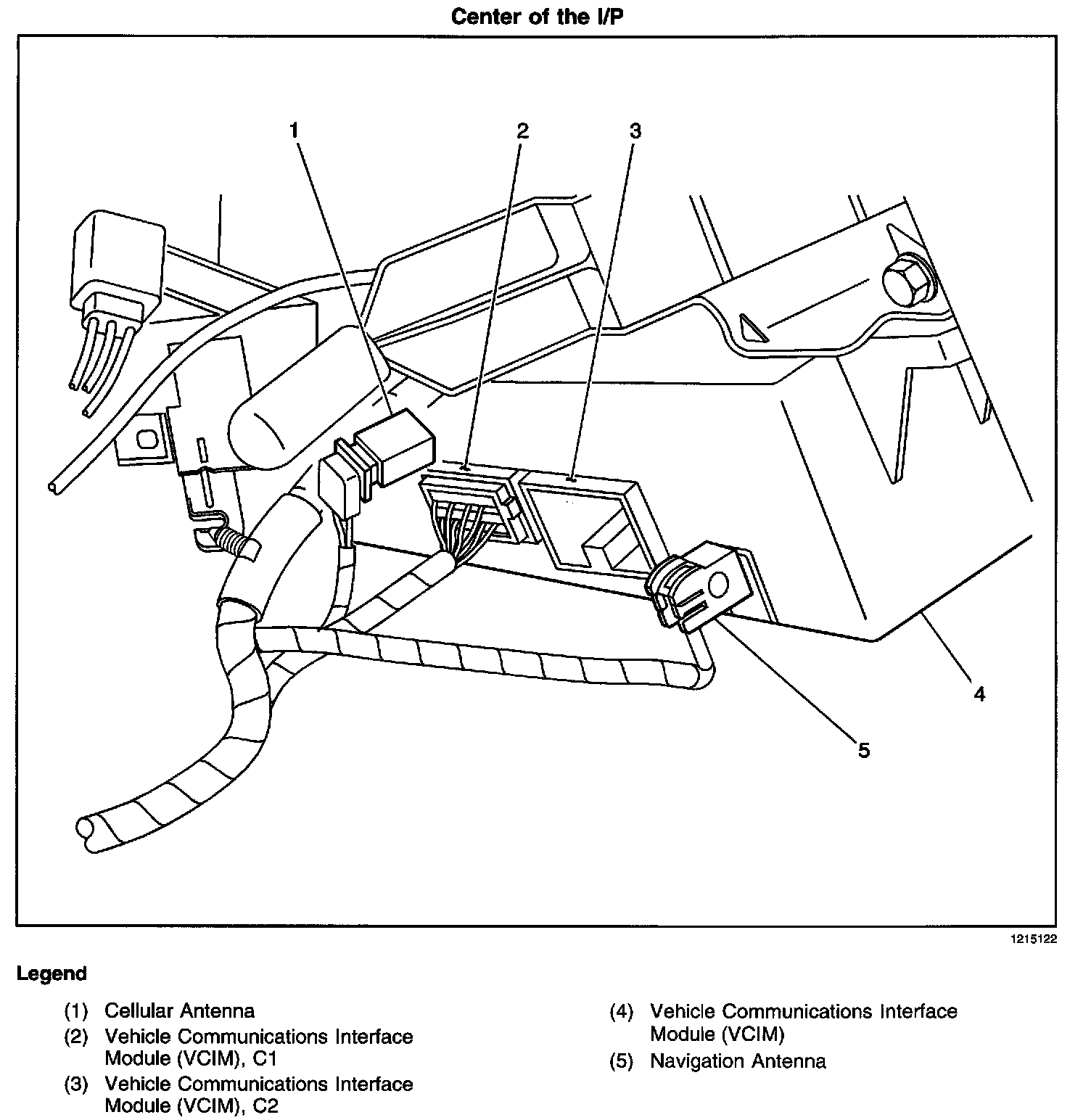 Center of the I/P

1
2
3
4
5

1215122

Legend

(1) Cellular Antenna
(2) Vehicle Communications Interface Module (VCIM), C1
(3) Vehicle Communications Interface Module (VCIM), C2

(4) Vehicle Communications Interface Module (VCIM)
(5) Navigation Antenna