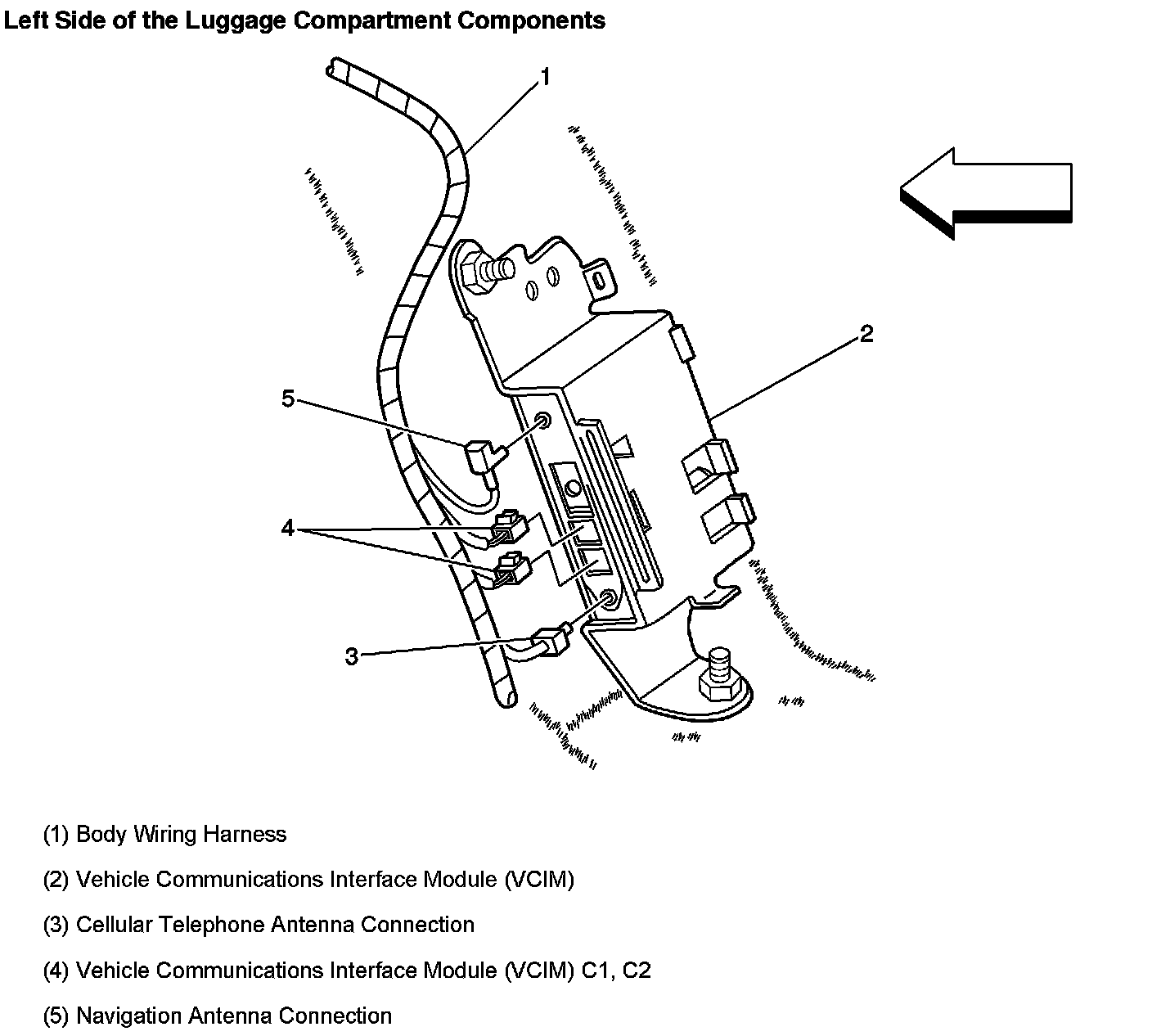 Left Side of the Luggage Compartment Components

1

2

5

4

3

(1) Body Wiring Harness

(2) Vehicle Communications Interface Module (VCIM)

(3) Cellular Telephone Antenna Connection

(4) Vehicle Communications Interface Module (VCIM) C1, C2

(5) Navigation Antenna Connection