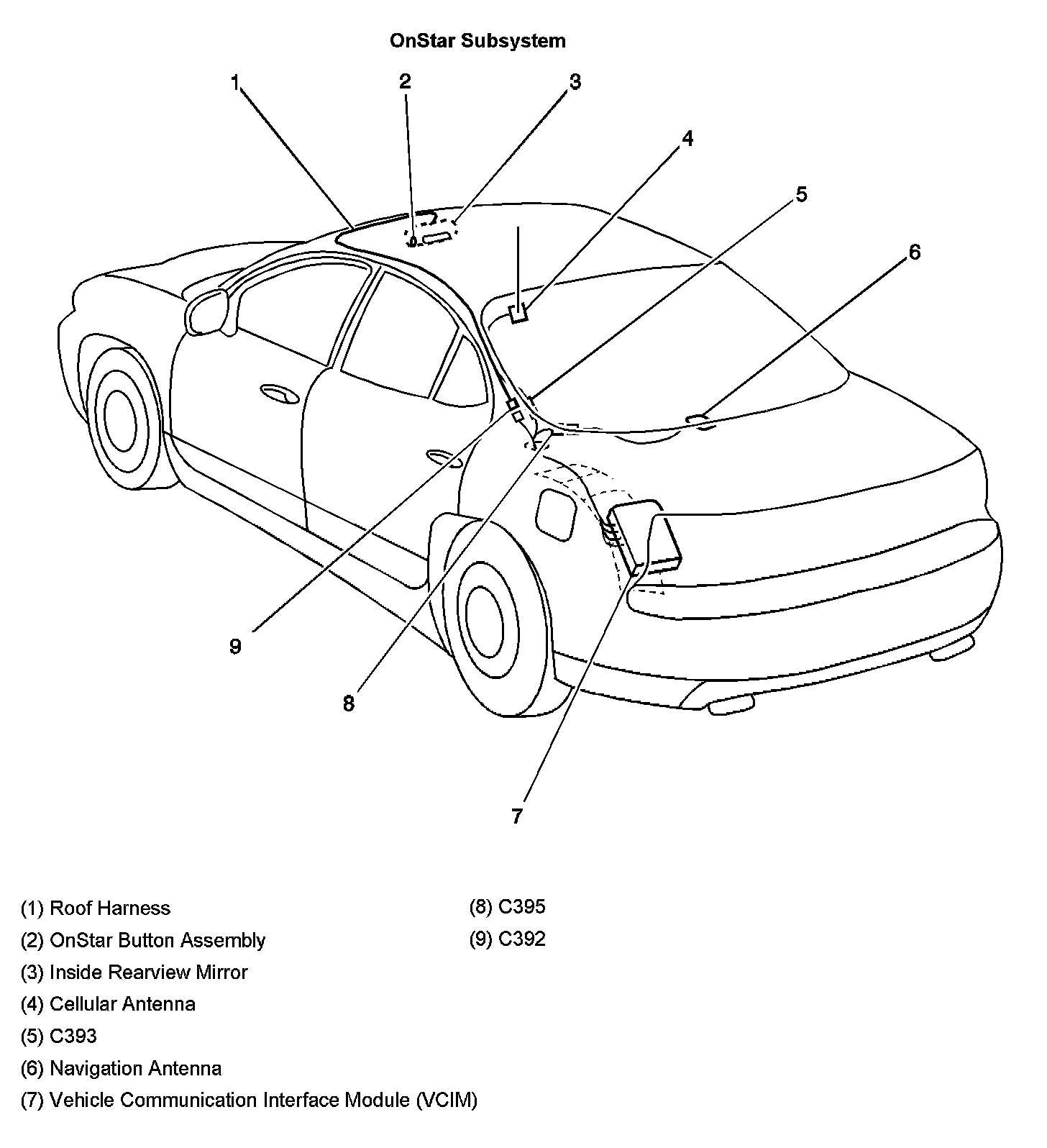 OnStar Subsystem

1
2
3
4
5
6
9
8
7

(1) Roof Harness
(2) OnStar Button Assembly
(3) Inside Rearview Mirror
(4) Cellular Antenna
(5) C393
(6) Navigation Antenna
(7) Vehicle Communication Interface Module (VCIM)

(8) C395
(9) C392