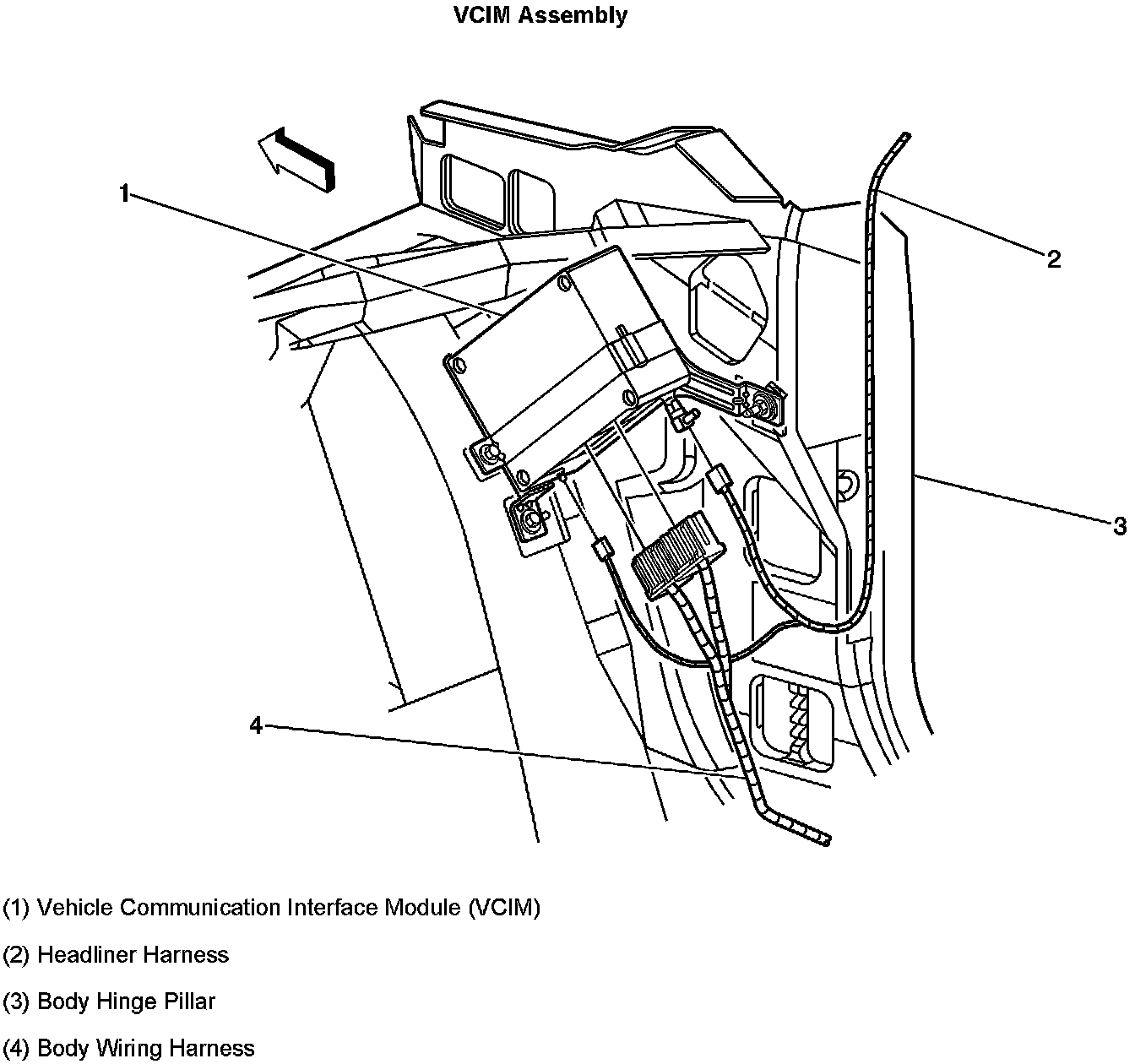 VCIM Assembly

1

2

3

4

(1) Vehicle Communication Interface Module (VCIM)

(2) Headliner Harness

(3) Body Hinge Pillar

(4) Body Wiring Harness