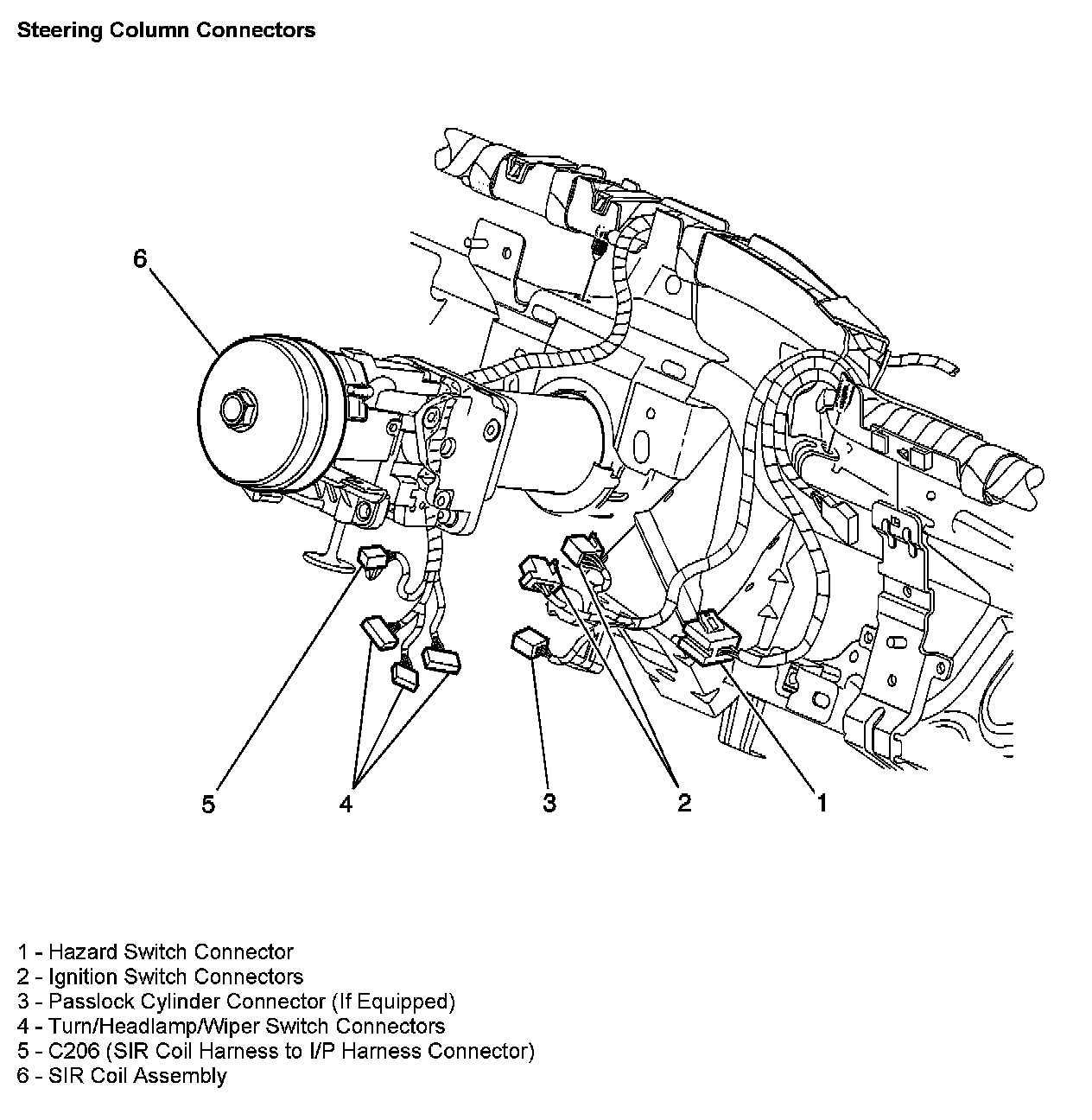 Steering Column Connectors

6

5

4

3

2

1

1 - Hazard Switch Connector
2 - Ignition Switch Connectors
3 - Passlock Cylinder Connector (If Equipped)
4 - Turn/Headlamp/Wiper Switch Connectors
5 - C206 (SIR Coil Harness to I/P Harness Connector)
6 - SIR Coil Assembly