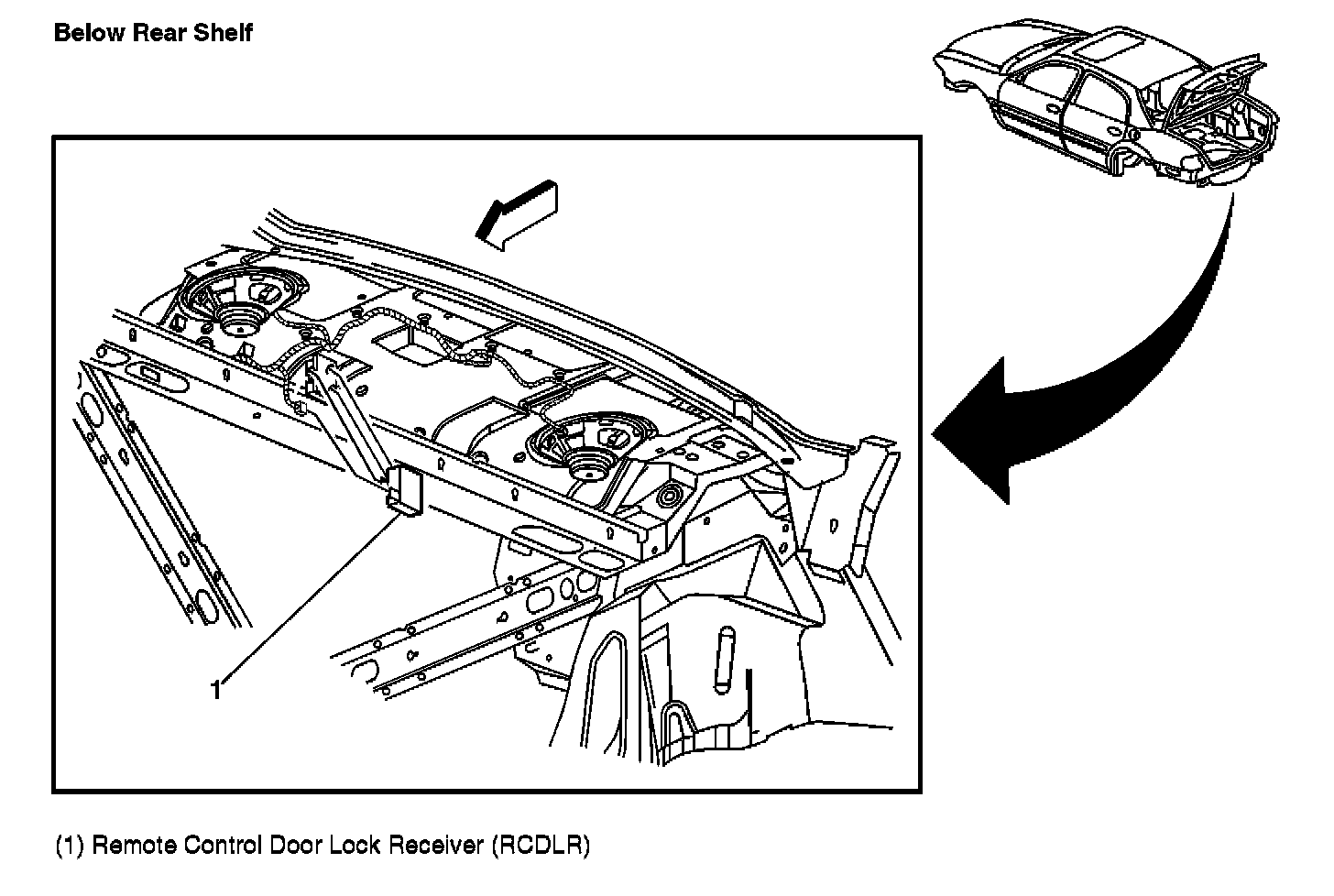 Below Rear Shelf

1

(1) Remote Control Door Lock Receiver (RCDLR)