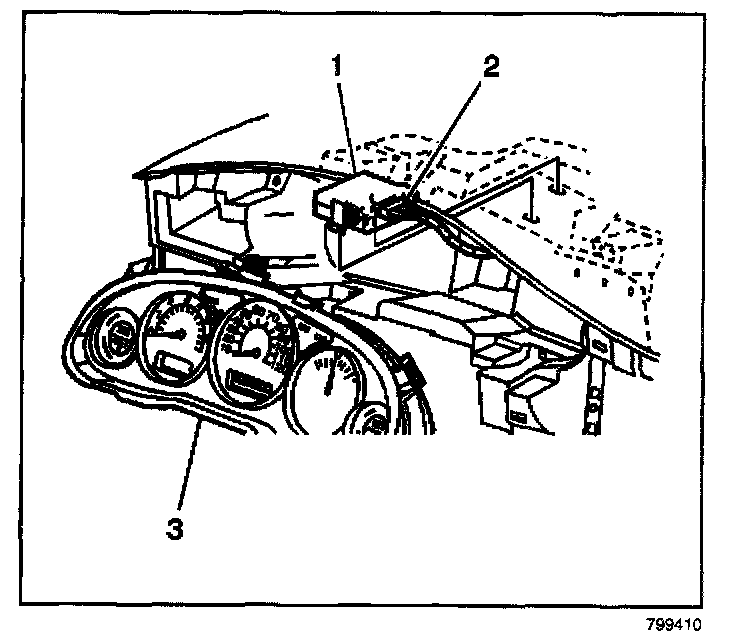 1
2
3
799410