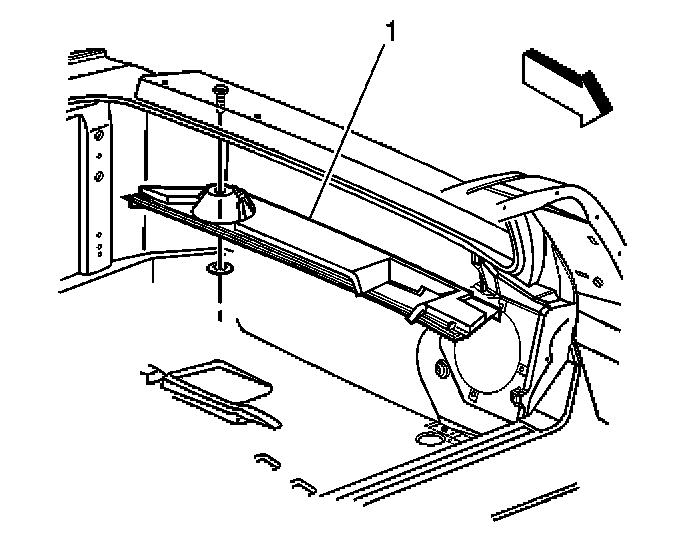 1