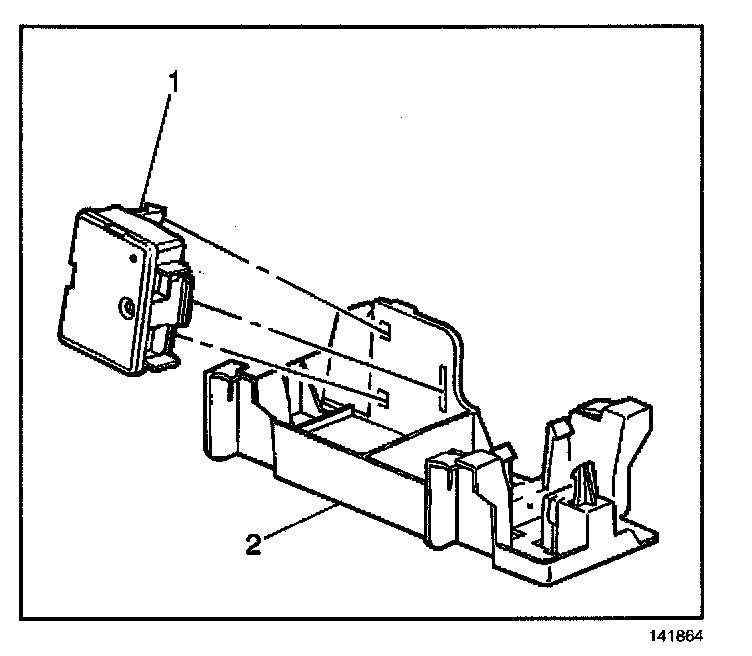 1
2
141864