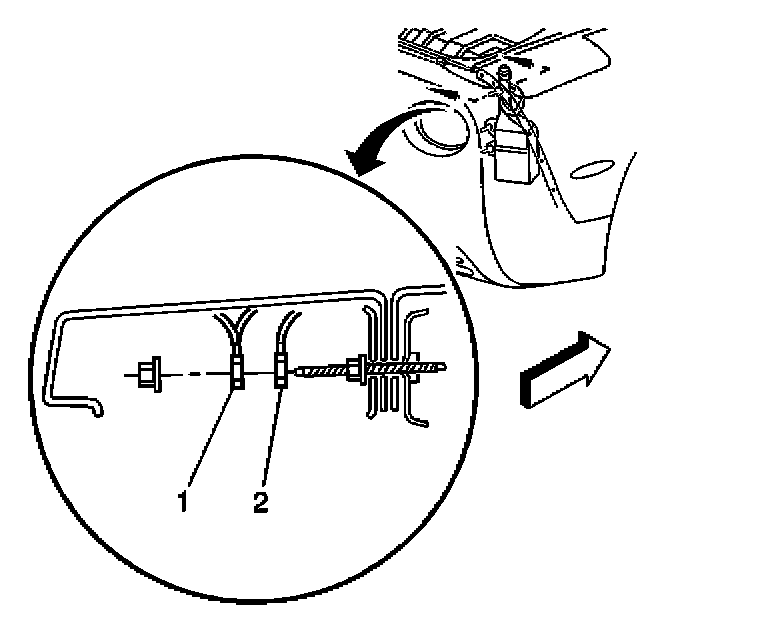 1
2