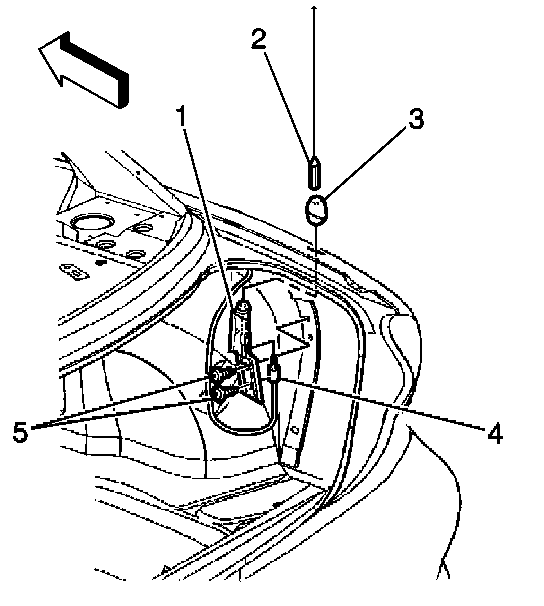 2
3
1
5
4