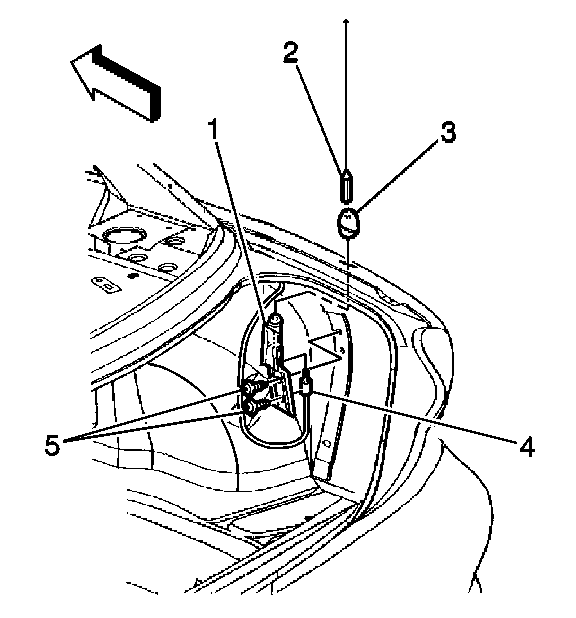 2
3
1
5
4