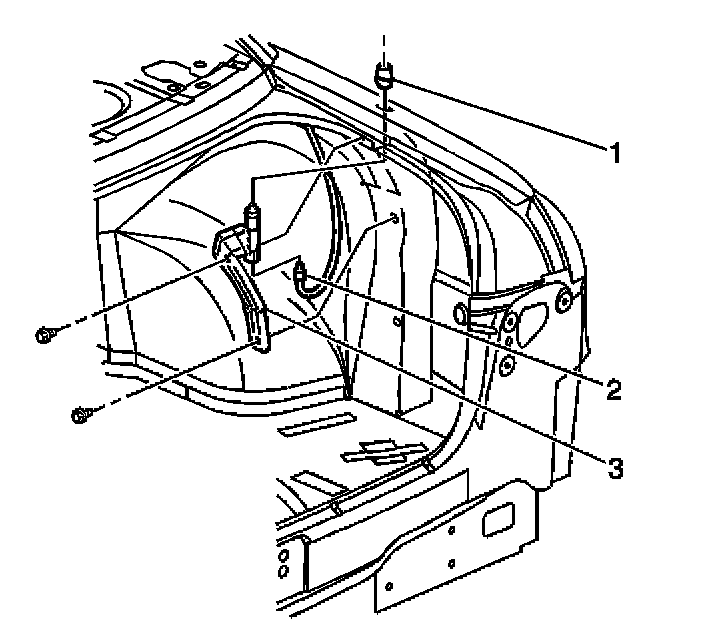 1
2
3