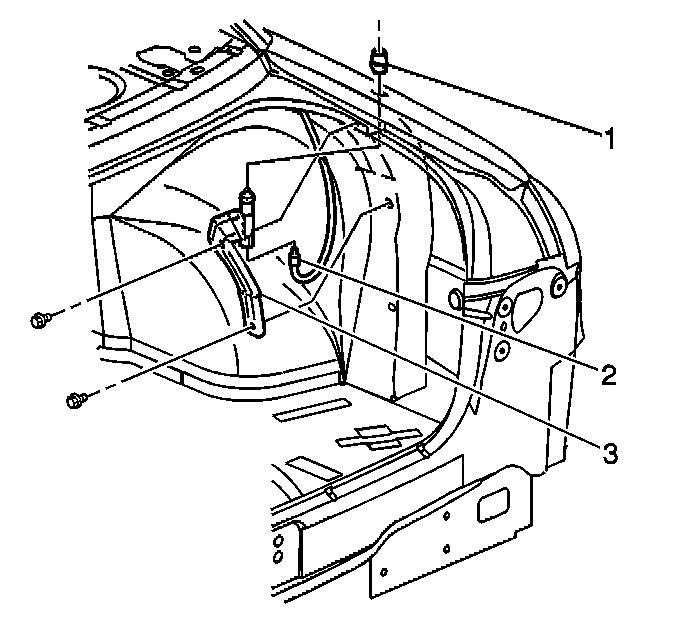 1

2

3