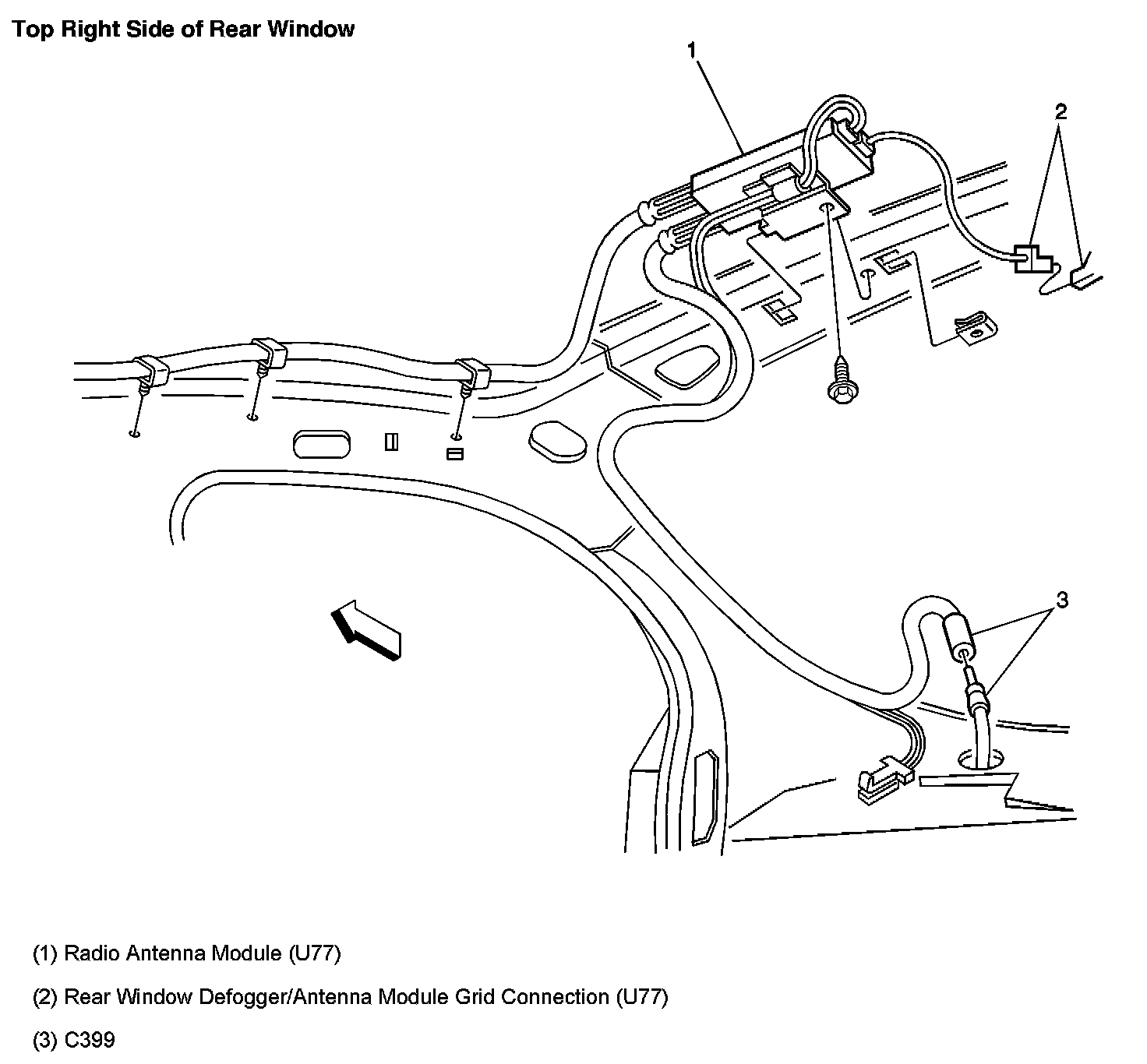 Top Right Side of Rear Window

1

2

3

(1) Radio Antenna Module (U77)

(2) Rear Window Defogger/Antenna Module Grid Connection (U77)

(3) C399