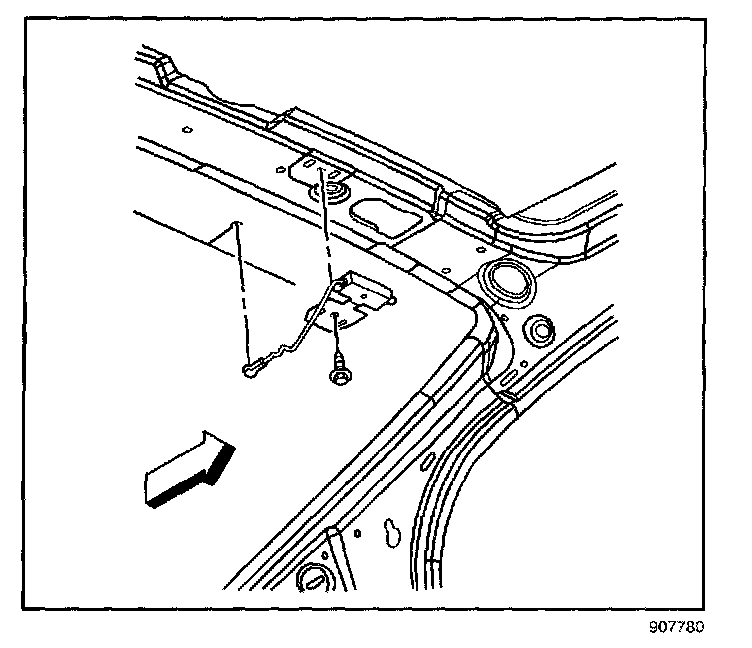 907780