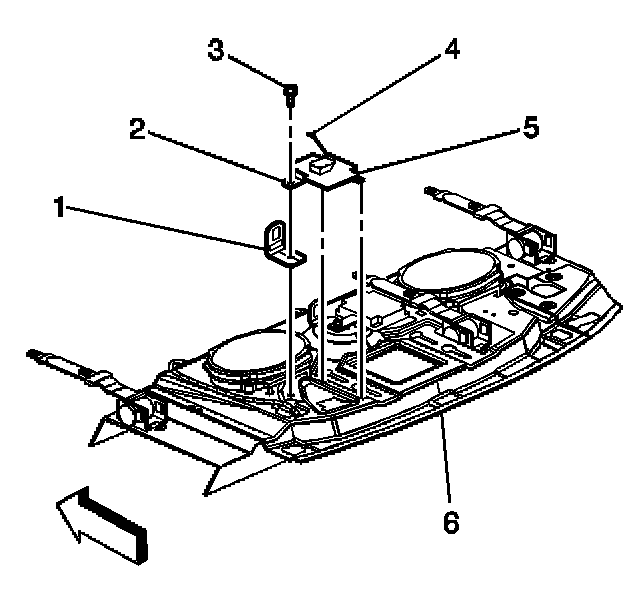 3
4
2
5
1
6