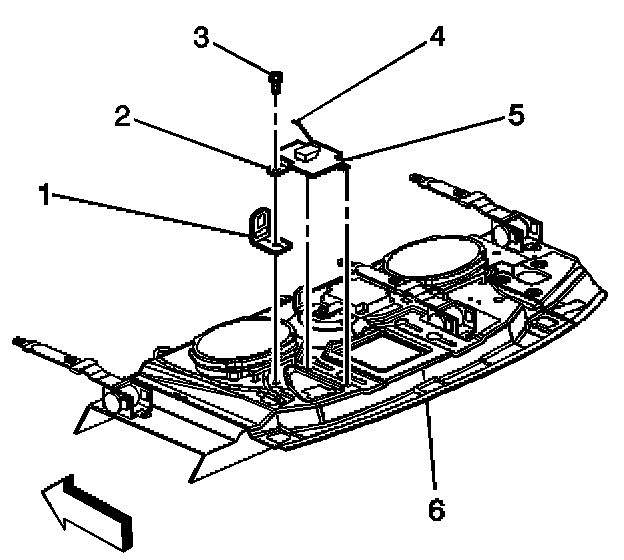 3
4
2
5
1
6