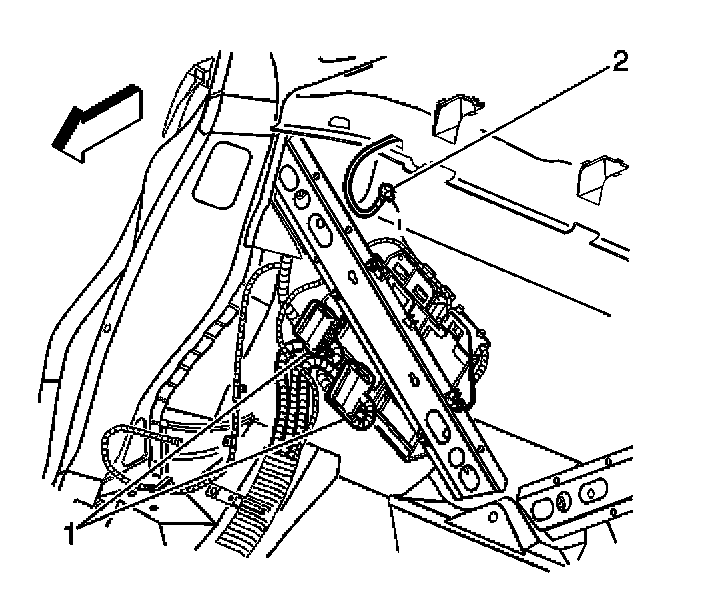 2
1