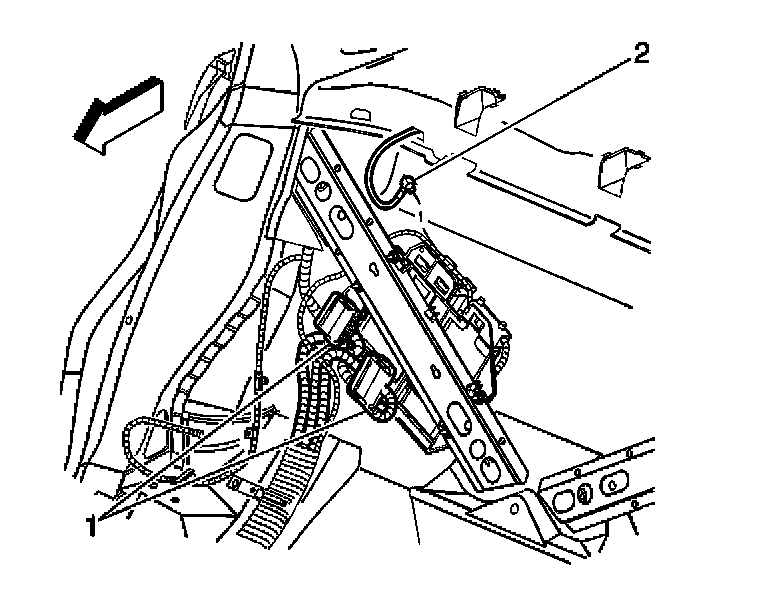 2

1