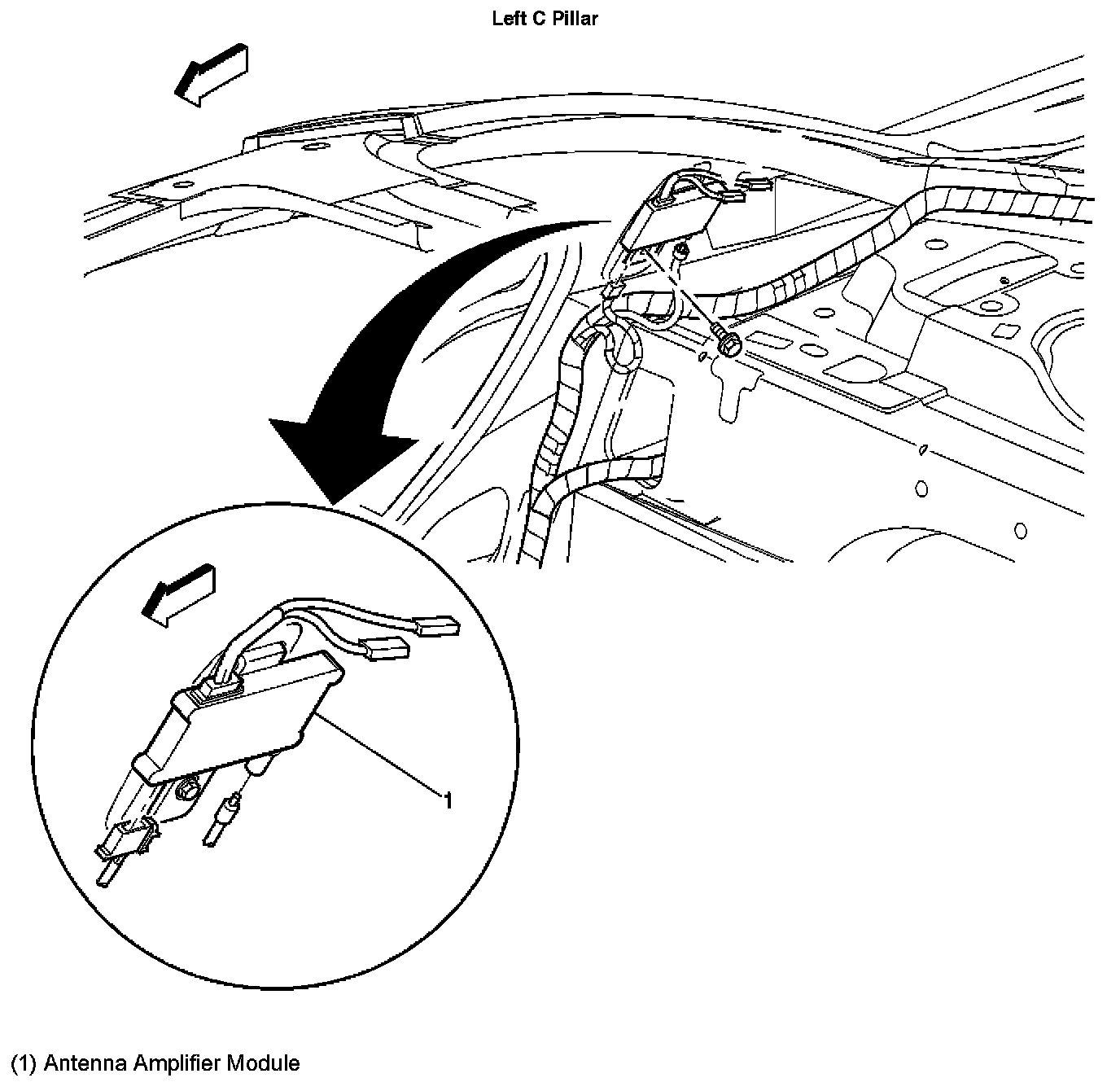 Left C Pillar

1

(1) Antenna Amplifier Module