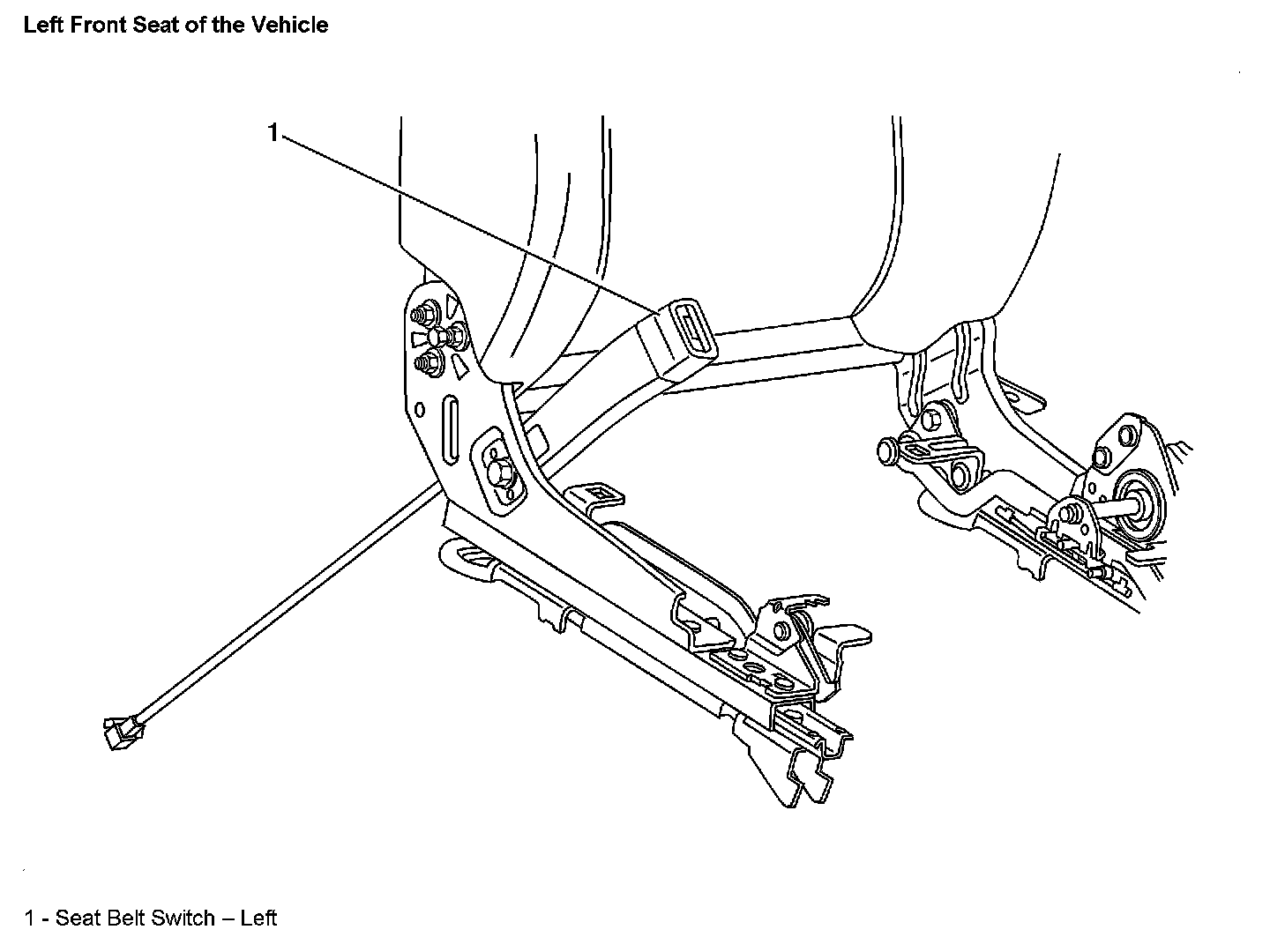 Left Front Seat of the Vehicle

1

1 - Seat Belt Switch – Left