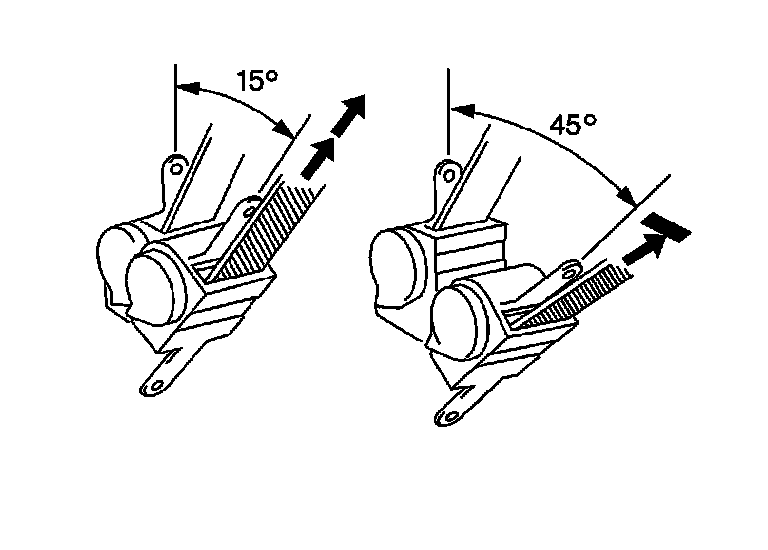 15°

45°