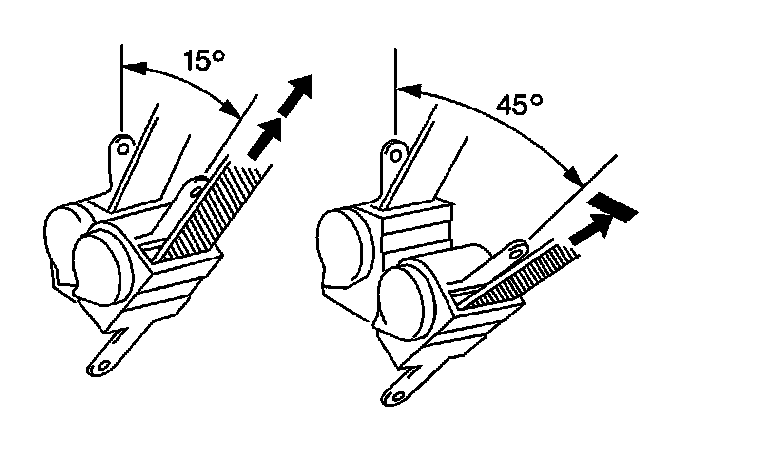 15°

45°