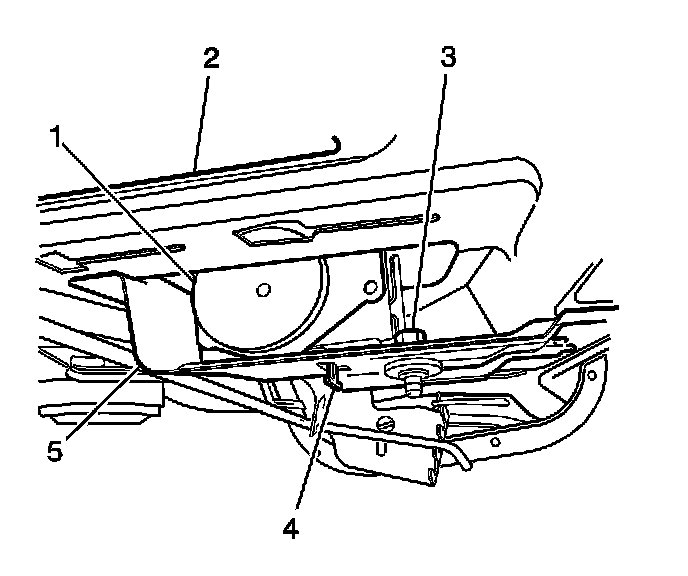 2
3
1
5
4