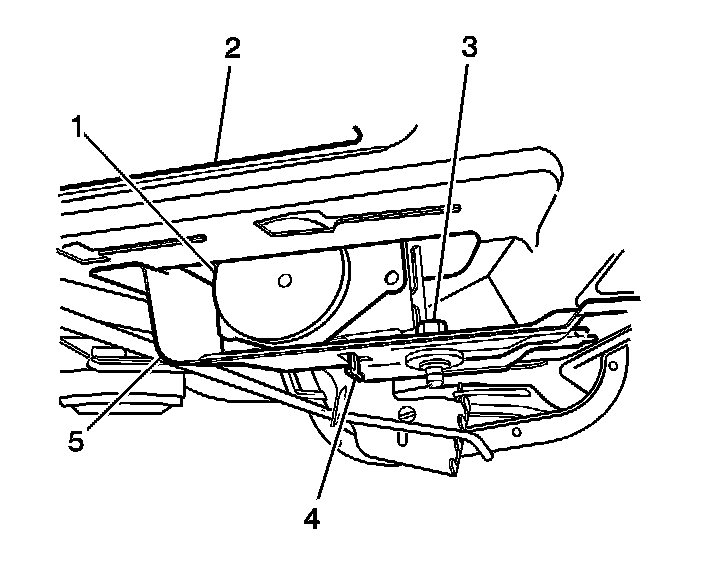 2
3
1
5
4