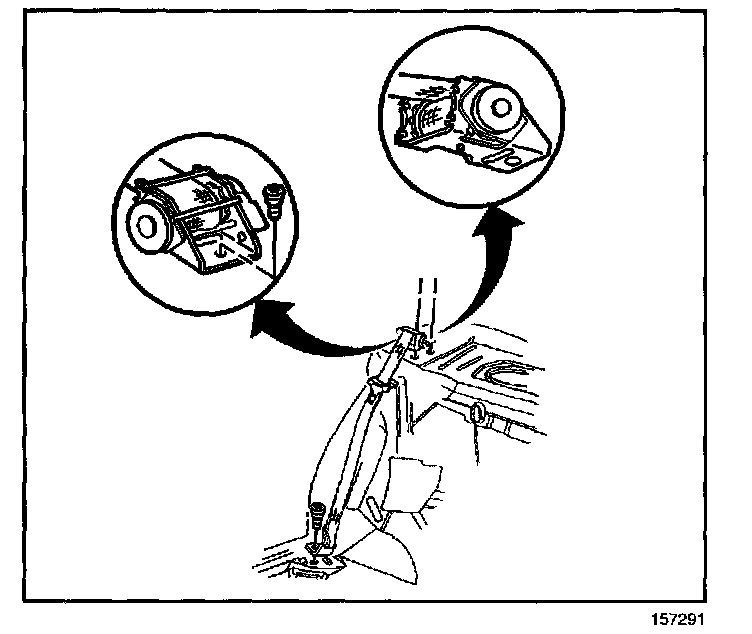 157291