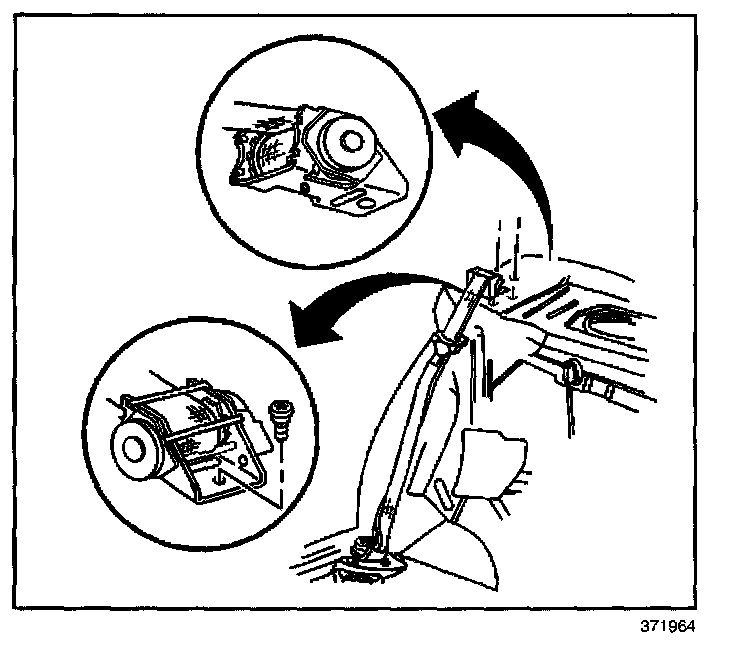 371964