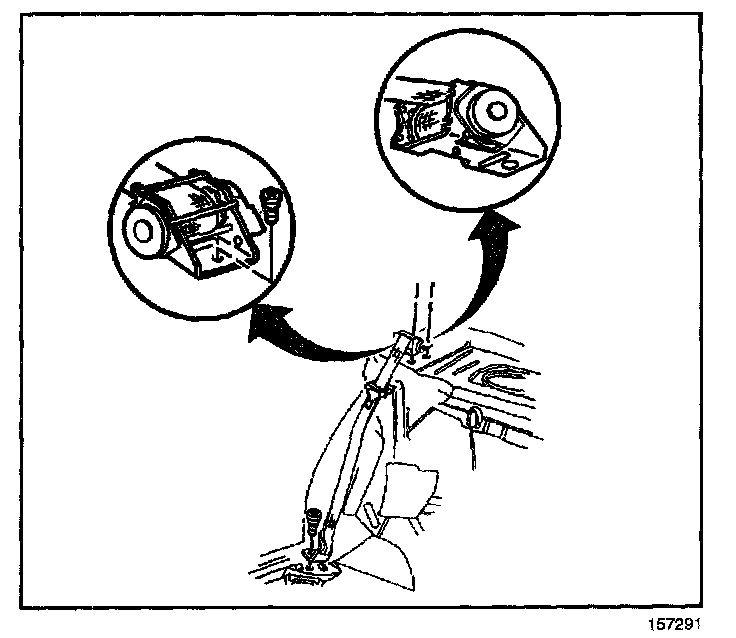 157291