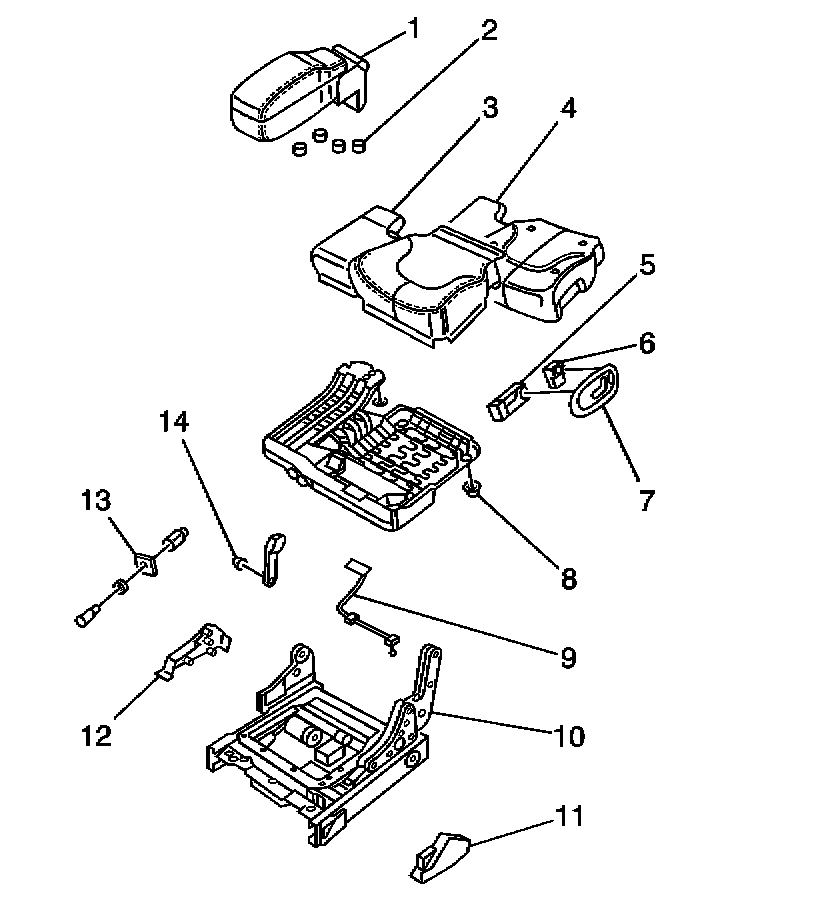 1
2
3
4
5
6
7
14
13
8
9
12
10
11