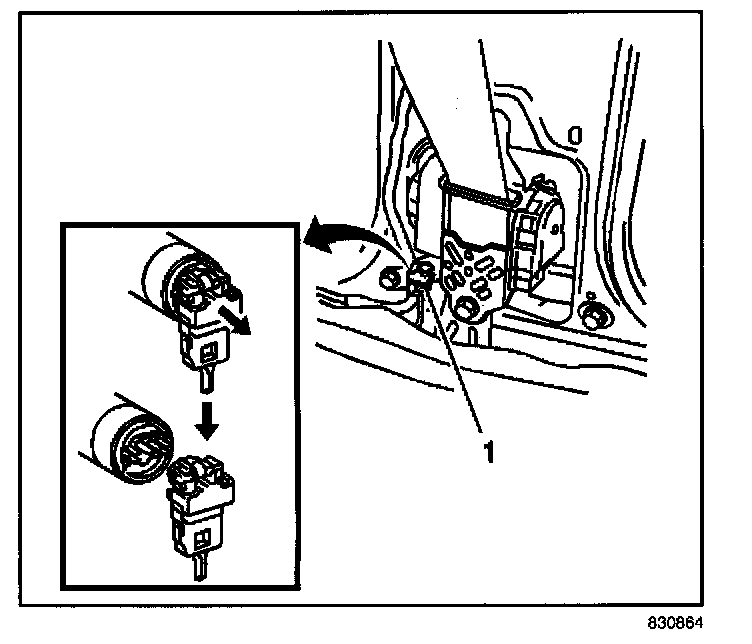 1

830864