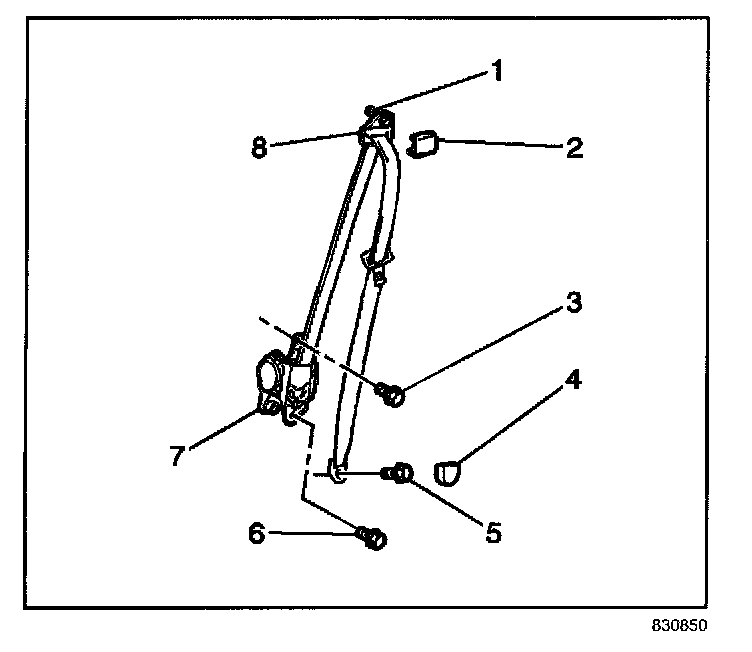 1
8
2
3
4
7
5
6
830850