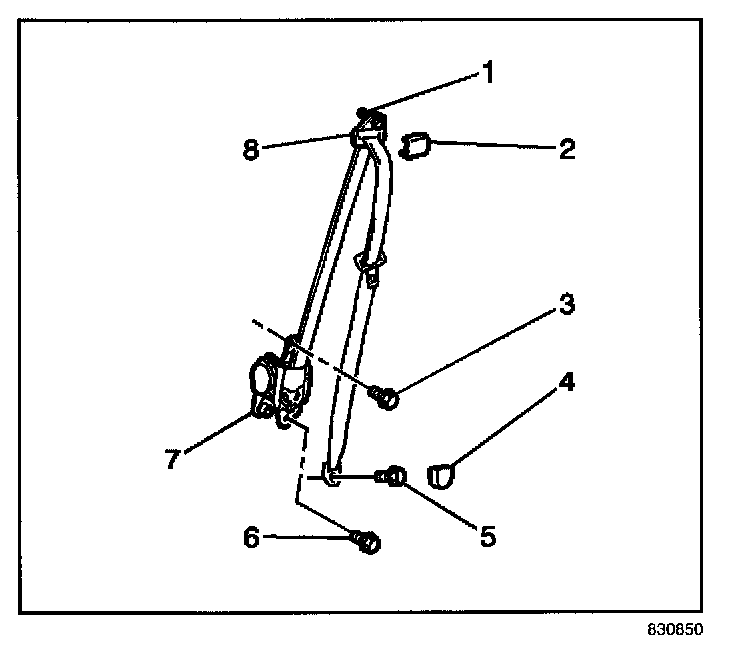 1
8
2
3
4
7
5
6
830850