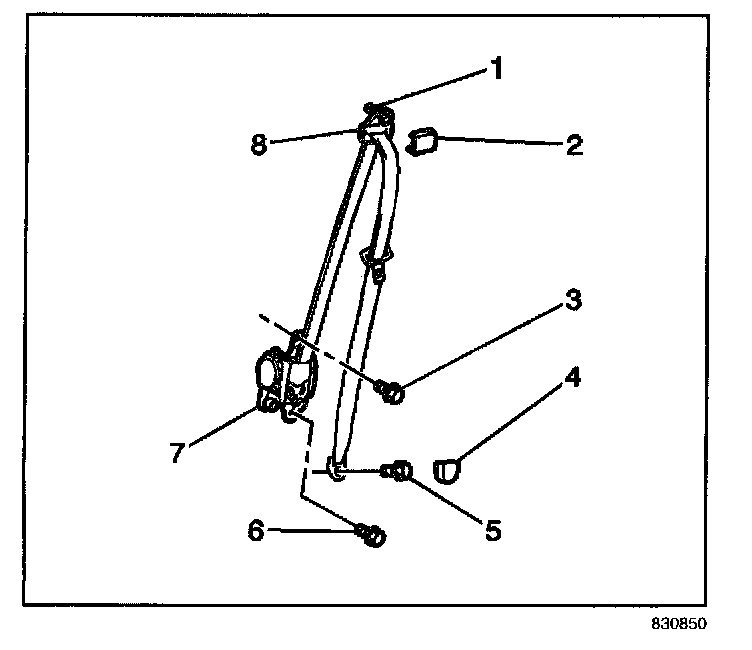 1
8
2
3
4
7
5
6
830850