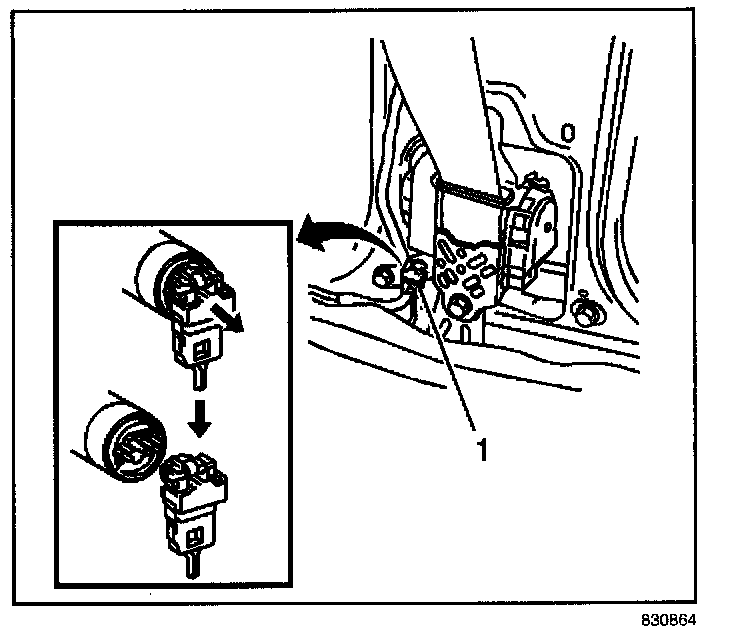 1

830864