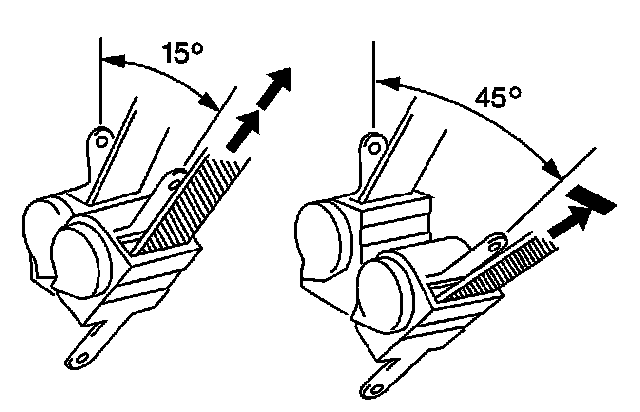 15°

45°