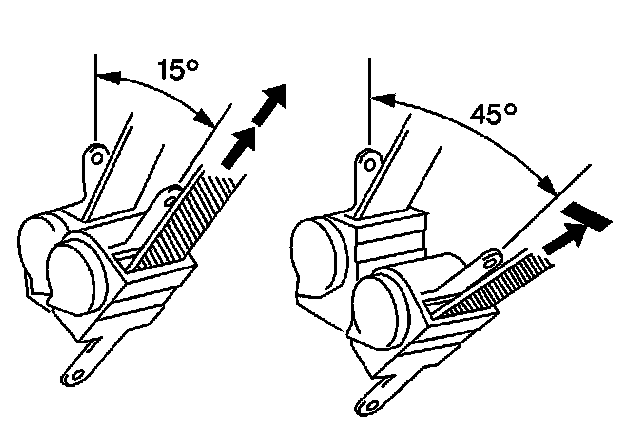 15°

45°