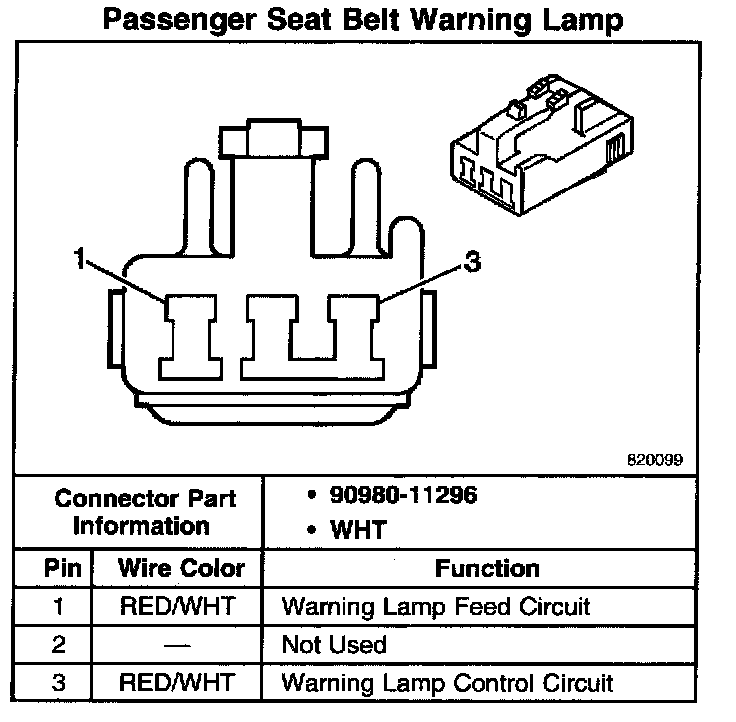 Passenger Seat Belt Warning Lamp

1

3

820099

| Connector Part Information | | • 90980-11296 • WHT |
|---|---|---|
| Pin | Wire Color | Function |
| 1 | RED/WHT | Warning Lamp Feed Circuit |
| 2 | — | Not Used |
| 3 | RED/WHT | Warning Lamp Control Circuit |