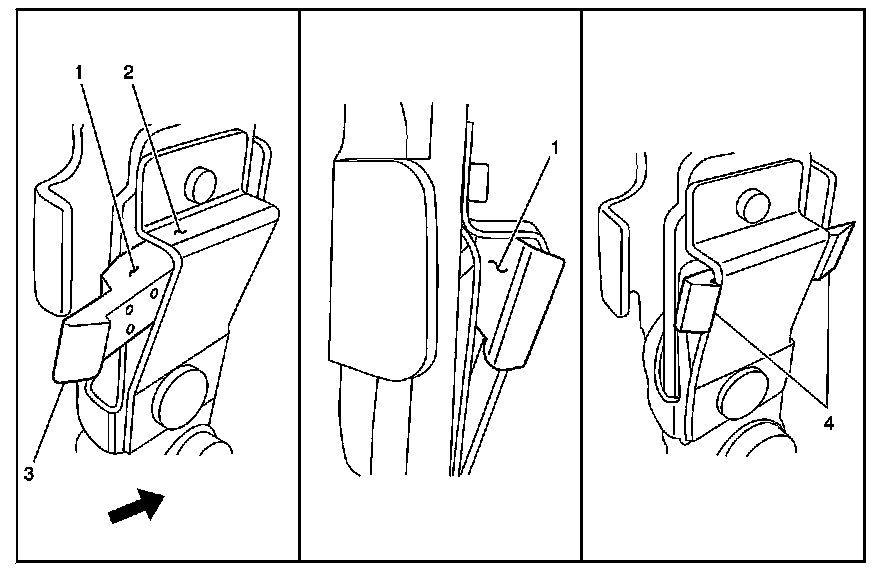 1
2
3
1
4