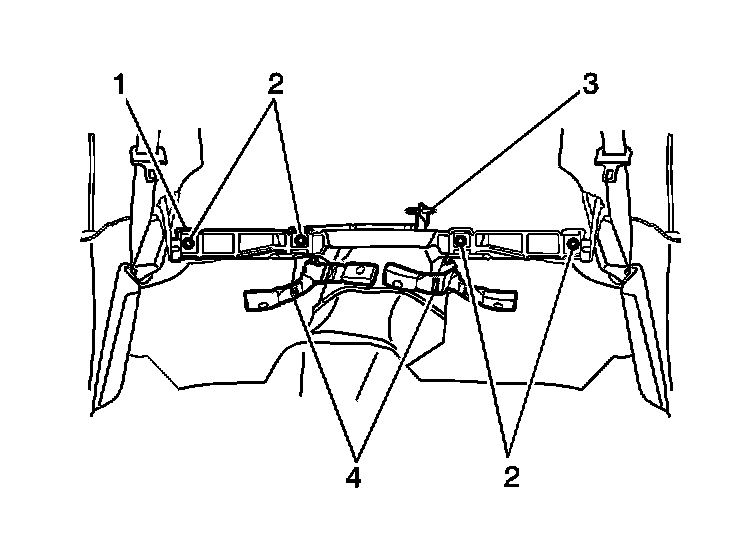 1
2
3
4
2