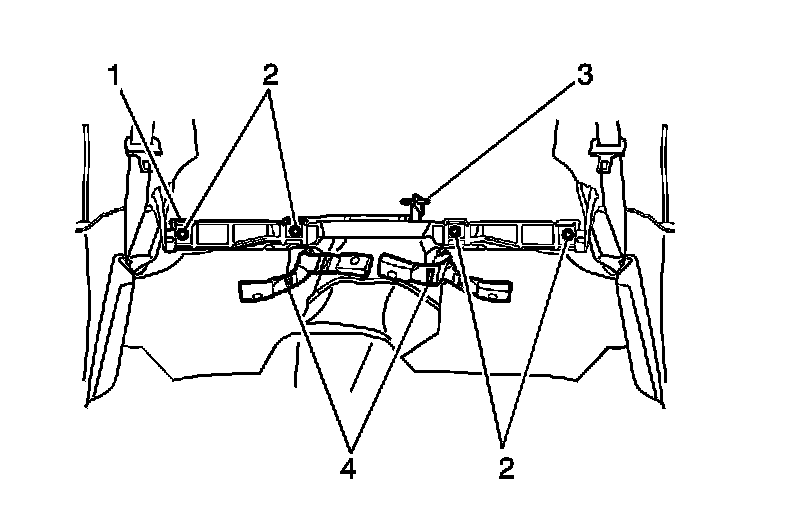 1
2
3
4
2