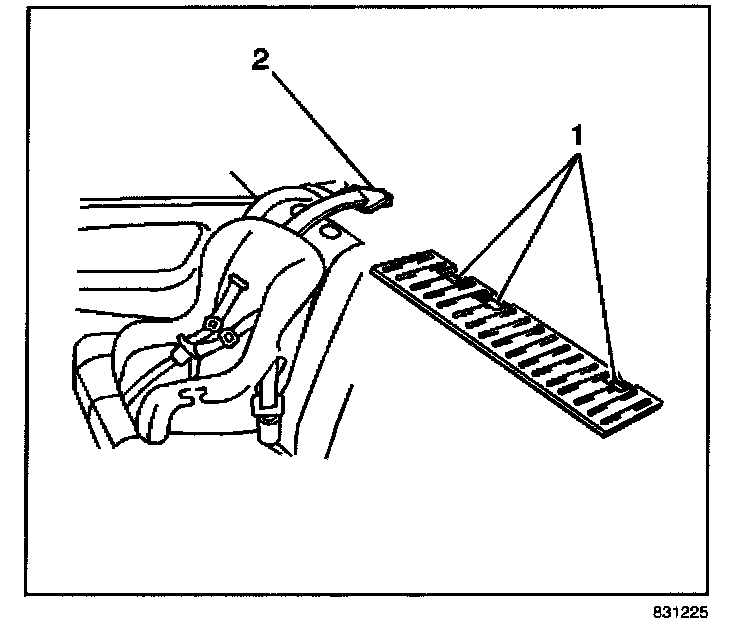 2

1

831225