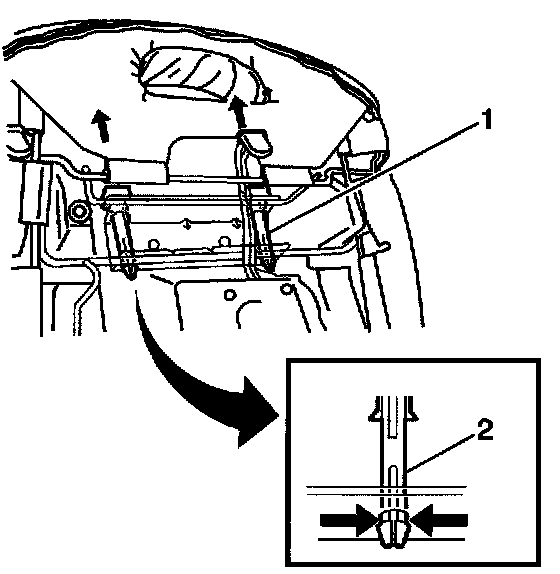 1
2