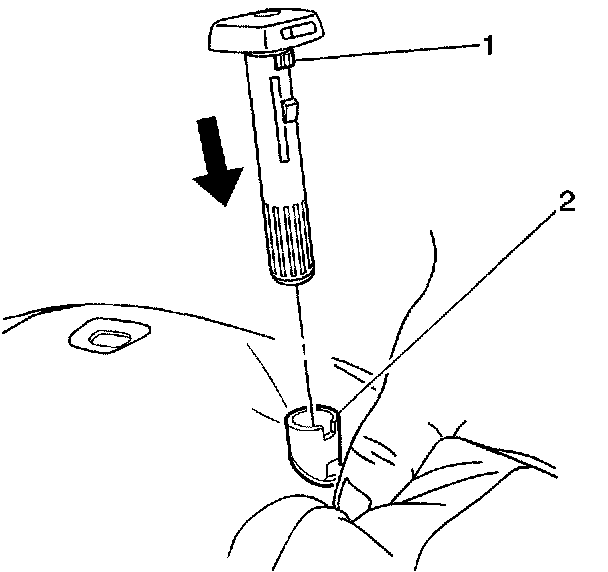 1

2