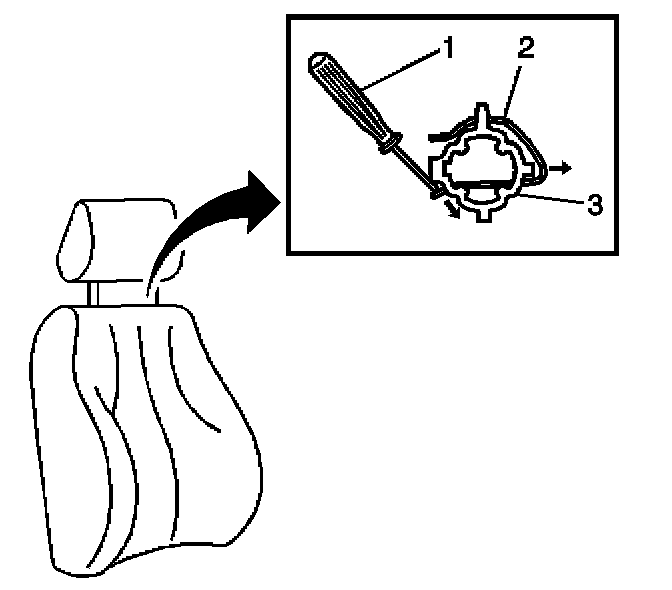 1
2
3