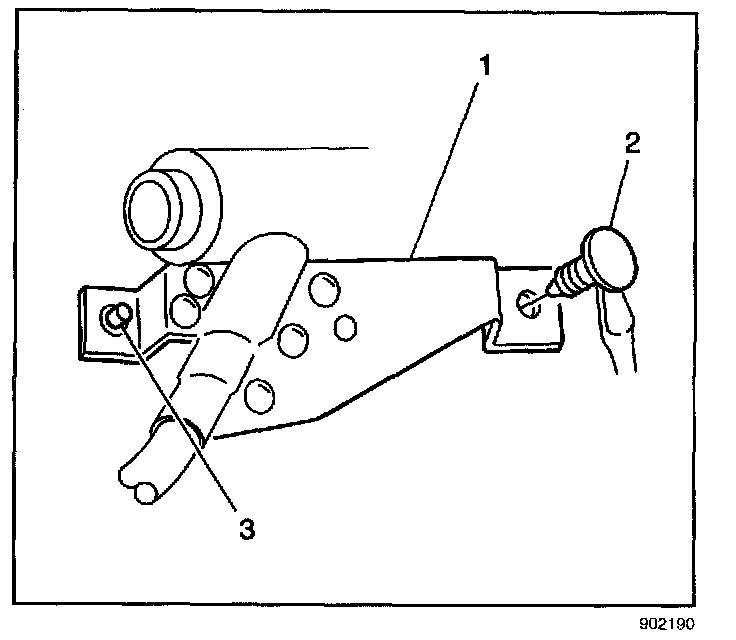 1

2

3

902190