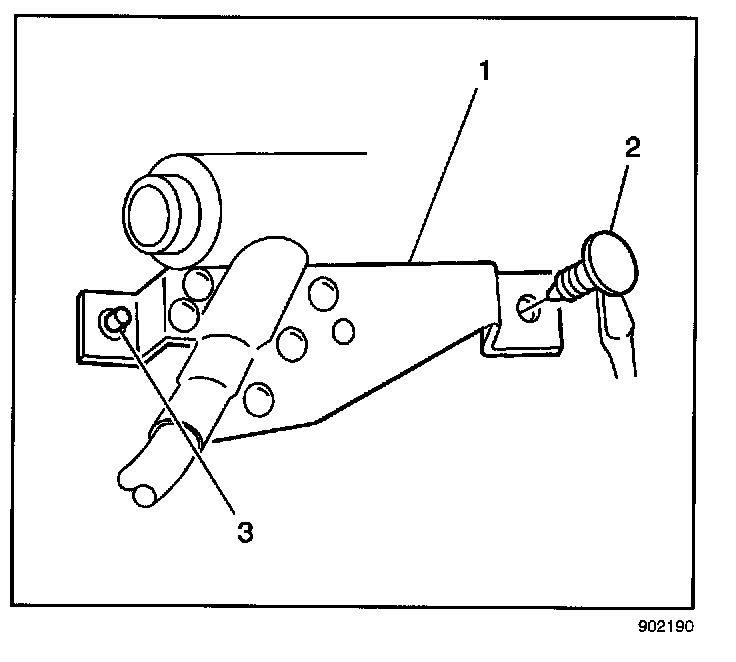 1
2
3
902190